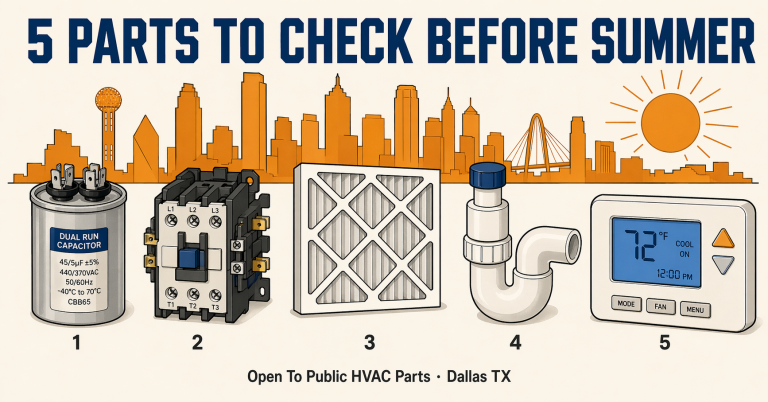 5 PARTS TO CHECK BEFORE SUMMER

DUAL RUN CAPACITOR
45/5μF ±5%
440/370VAC
50/60Hz
-40°C to 70°C
CBB65

L1 L2 L3
T1 T2 T3

72°F
COOL
ON
12:00 PM

MODE FAN MENU

1 2 3 4 5

Open To Public HVAC Parts · Dallas TX